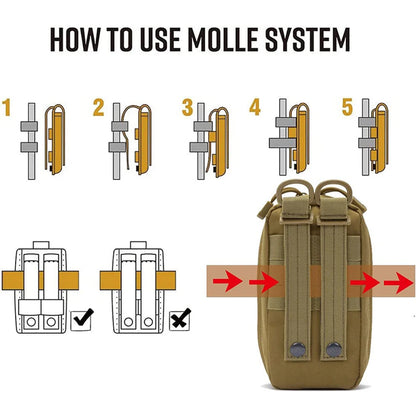 HOW TO USE MOLLE SYSTEM

1

2

3

4

5